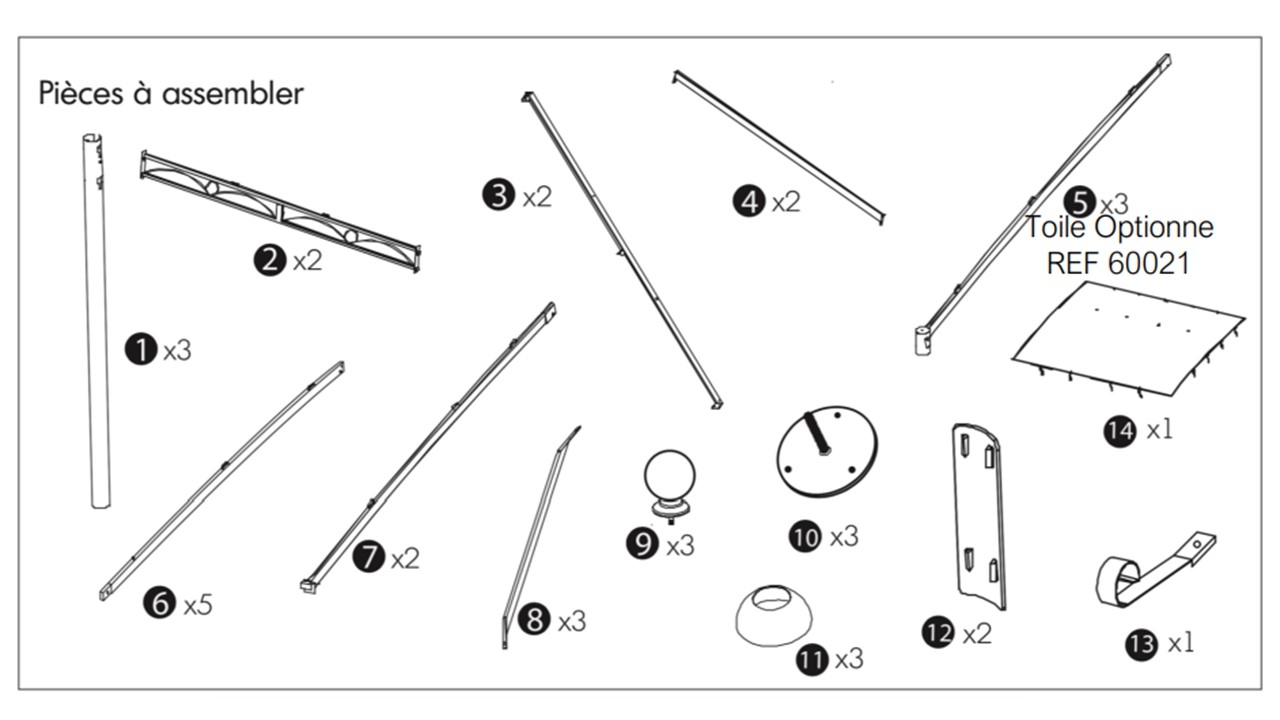 Pièces à assembler

1 x3

2 x2

3 x2

4 x2

5 x3

Toile Optionne
REF 60021

6 x5

7 x2

8 x3

9 x3

10 x3

11 x3

12 x2

13 x1

14 x1