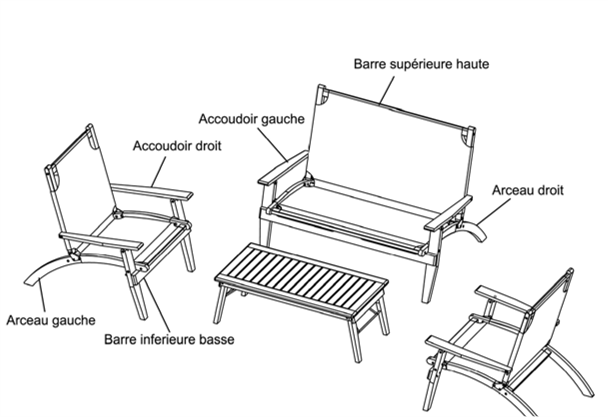 Barre supérieure haute

Accoudoir gauche

Accoudoir droit

Arceau droit

Arceau gauche

Barre inferieure basse