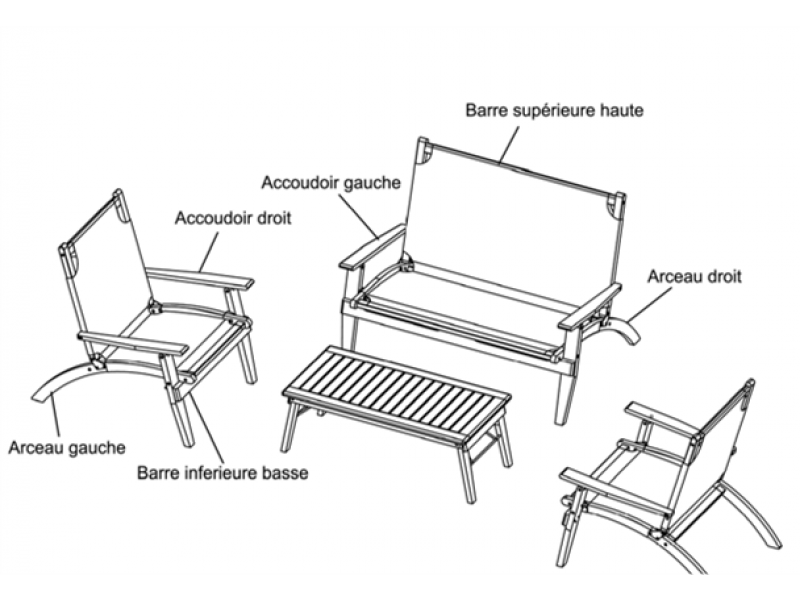 Barre supérieure haute

Accoudoir gauche

Accoudoir droit

Arceau droit

Arceau gauche

Barre inferieure basse